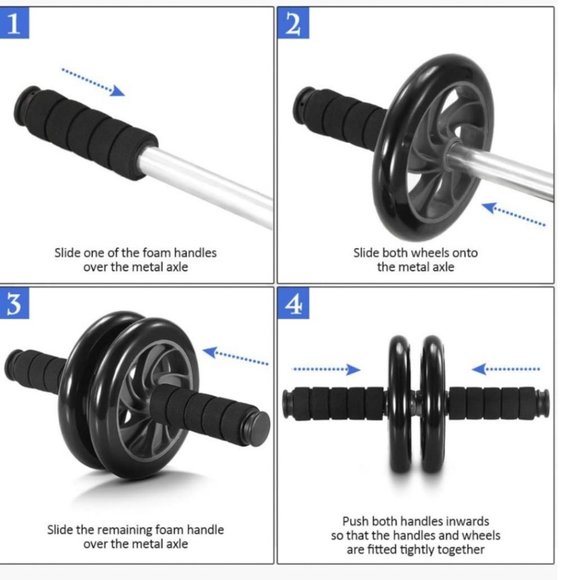 1

Slide one of the foam handles over the metal axle

2

Slide both wheels onto the metal axle

3

Slide the remaining foam handle over the metal axle

4

Push both handles inwards so that the handles and wheels are fitted tightly together